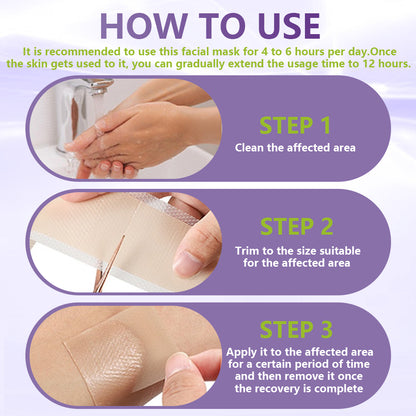 HOW TO USE

It is recommended to use this facial mask for 4 to 6 hours per day.Once the skin gets used to it, you can gradually extend the usage time to 12 hours.

STEP 1
Clean the affected area

STEP 2
Trim to the size suitable for the affected area

STEP 3
Apply it to the affected area for a certain period of time and then remove it once the recovery is complete